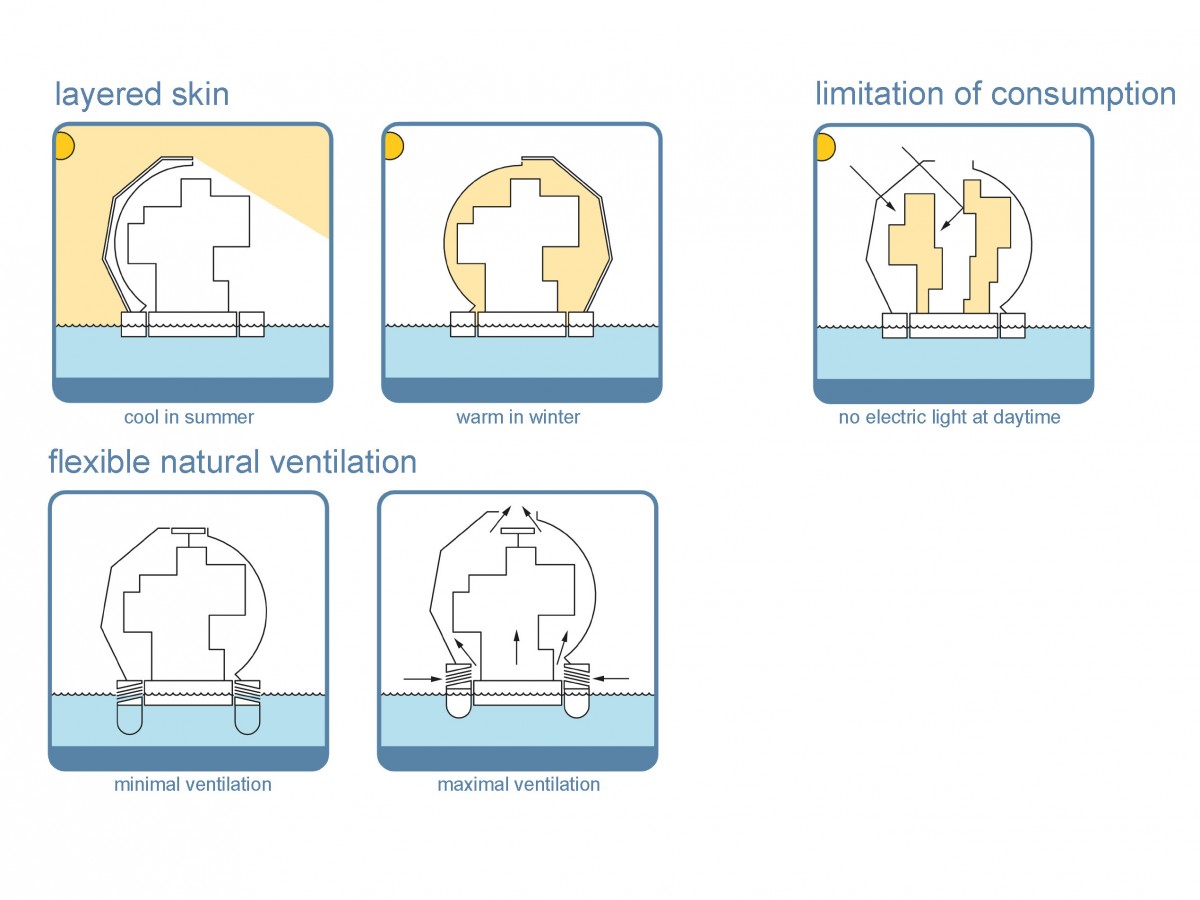 layered skin

cool in summer

warm in winter

limitation of consumption

no electric light at daytime

flexible natural ventilation

minimal ventilation

maximal ventilation