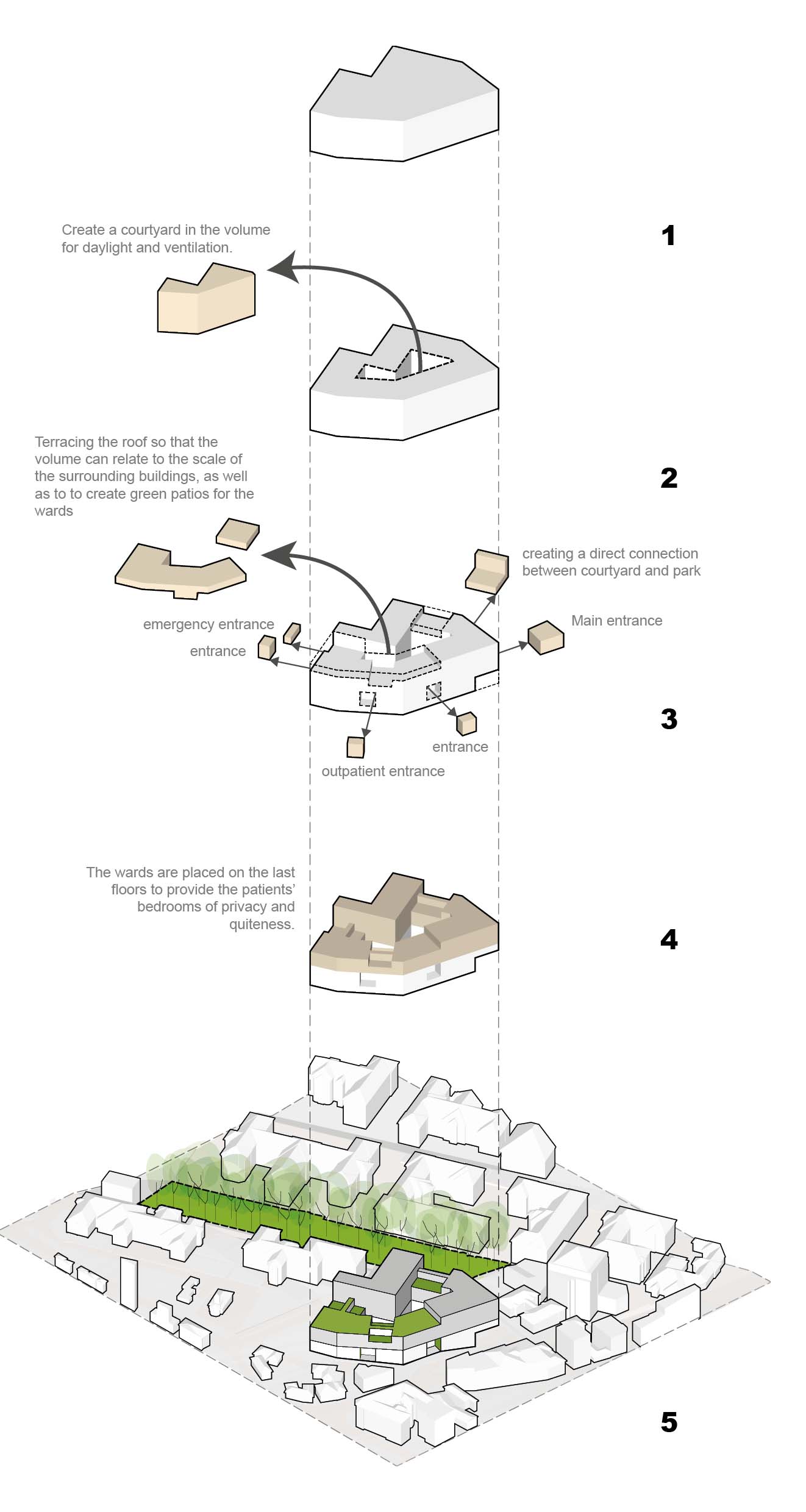 Create a courtyard in the volume for daylight and ventilation.

1

Terracing the roof so that the volume can relate to the scale of the surrounding buildings, as well as to to create green patios for the wards

2

creating a direct connection between courtyard and park

emergency entrance

entrance

Main entrance

3

entrance

outpatient entrance

The wards are placed on the last floors to provide the patients' bedrooms of privacy and quiteness.

4

5