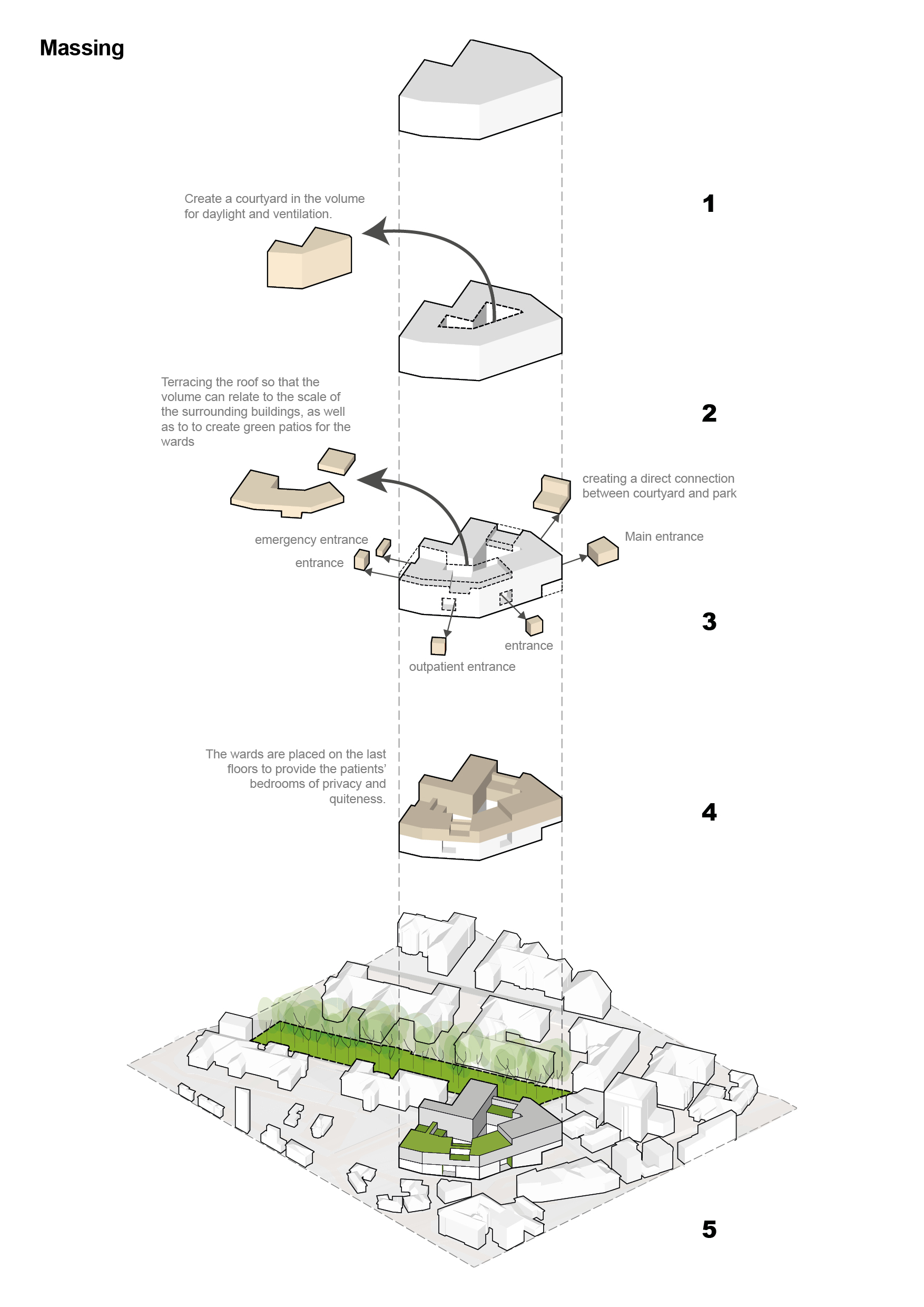 Massing

Create a courtyard in the volume for daylight and ventilation.

1

Terracing the roof so that the volume can relate to the scale of the surrounding buildings, as well as to to create green patios for the wards

2

creating a direct connection between courtyard and park

emergency entrance

entrance

Main entrance

3

entrance

outpatient entrance

The wards are placed on the last floors to provide the patients' bedrooms of privacy and quiteness.

4

5